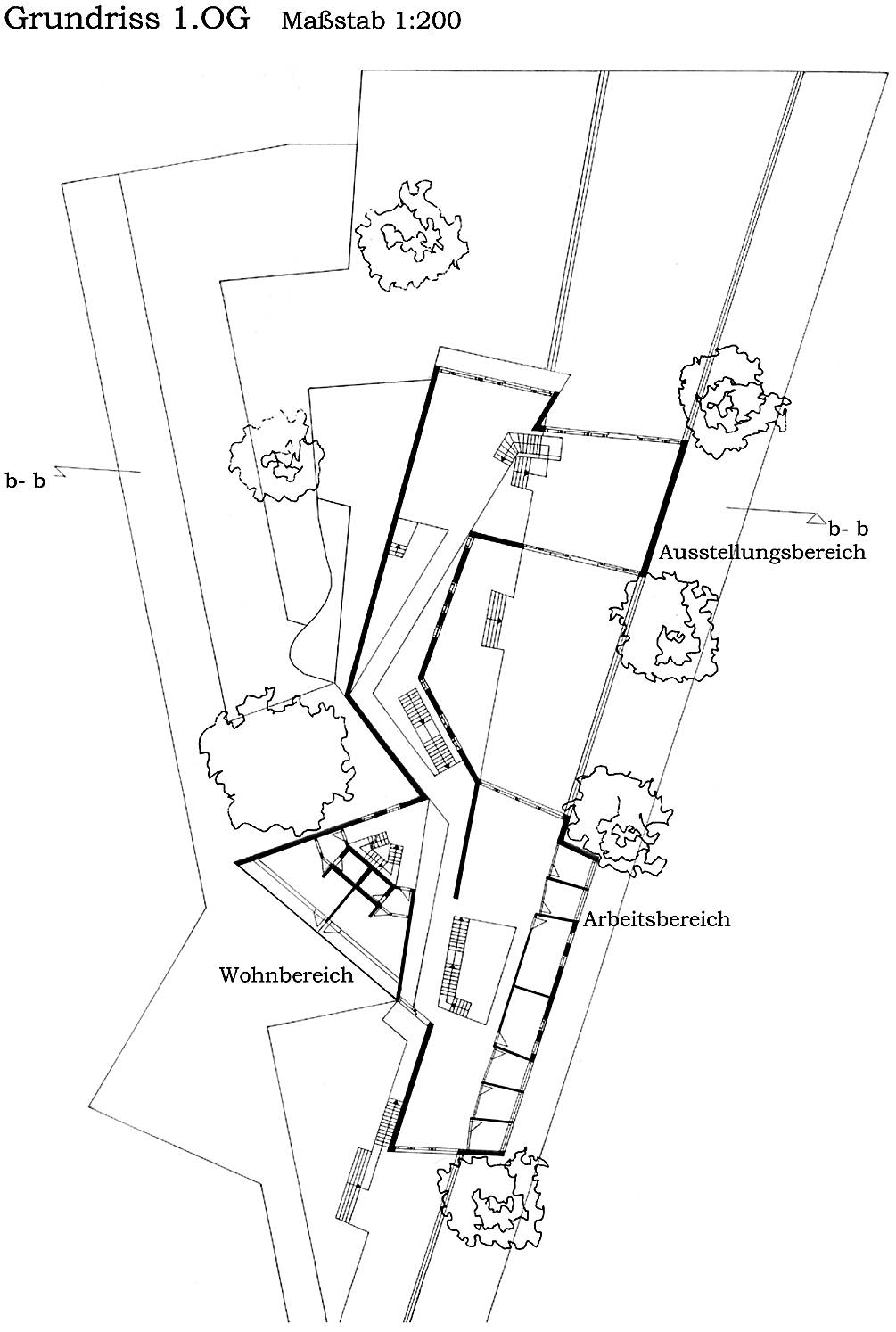 Grundriss 1.OG Maßstab 1:200

b- b

b- b

Ausstellungsbereich

Arbeitsbereich

Wohnbereich